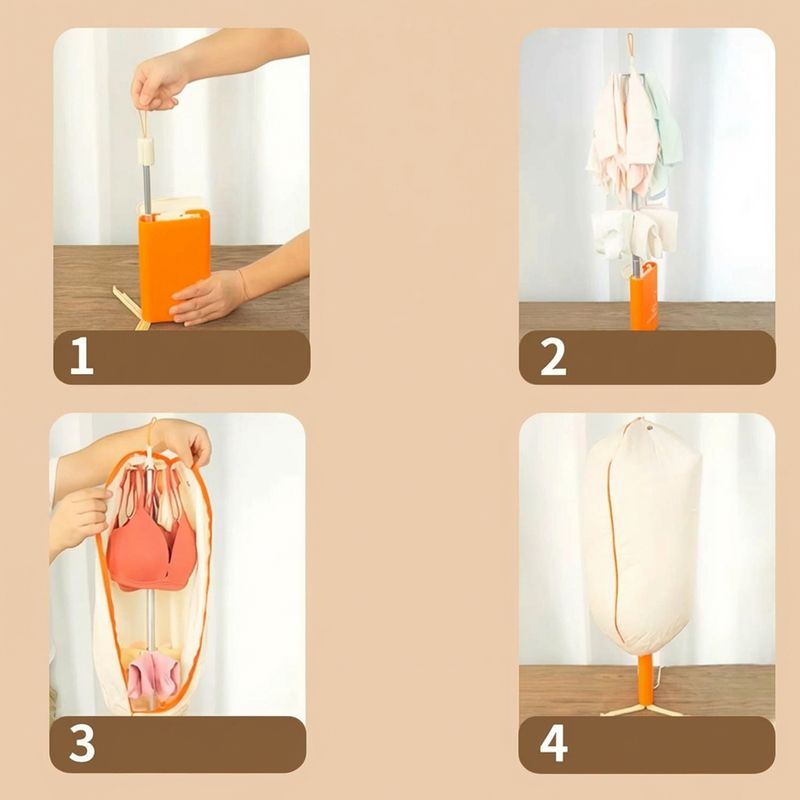 1

2

3

4