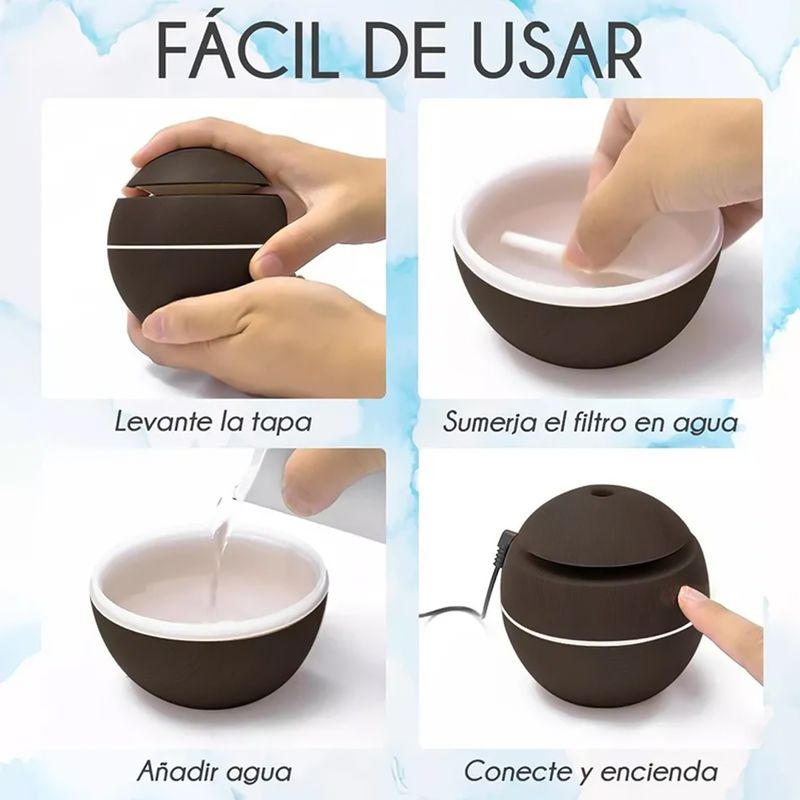 FÁCIL DE USAR

Levante la tapa

Sumerja el filtro en agua

Añadir agua

Conecte y encienda