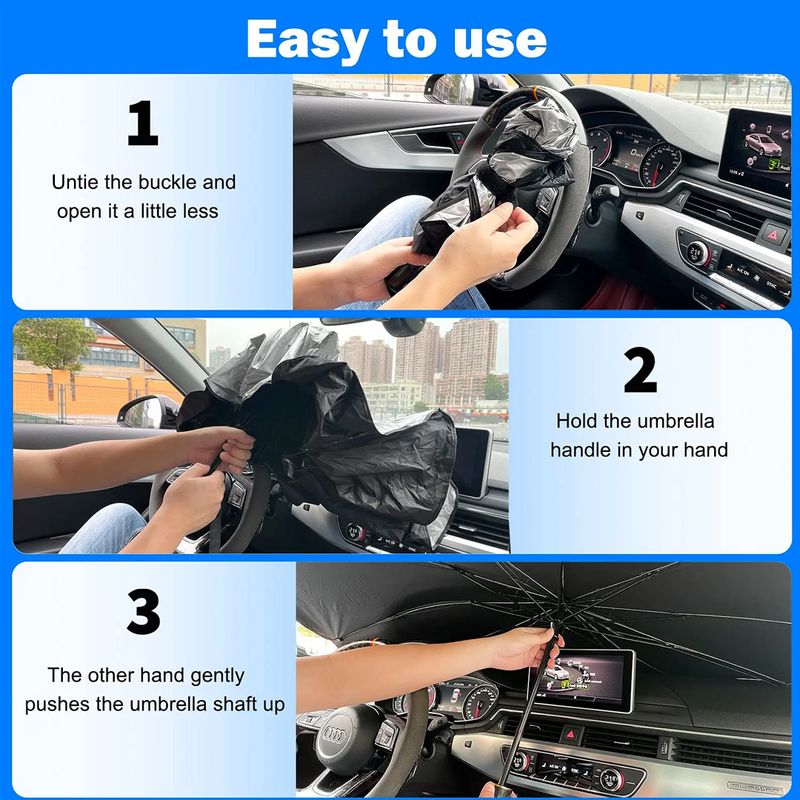 Easy to use

1

Untie the buckle and open it a little less

2

Hold the umbrella handle in your hand

3

The other hand gently pushes the umbrella shaft up